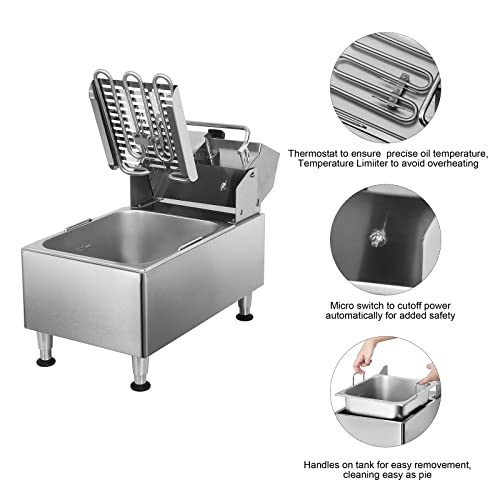 Thermostat to ensure precise oil temperature, Temperature Limiiter to avoid overheating

Micro switch to cutoff power automatically for added safety

Handles on tank for easy removement, cleaning easy as pie